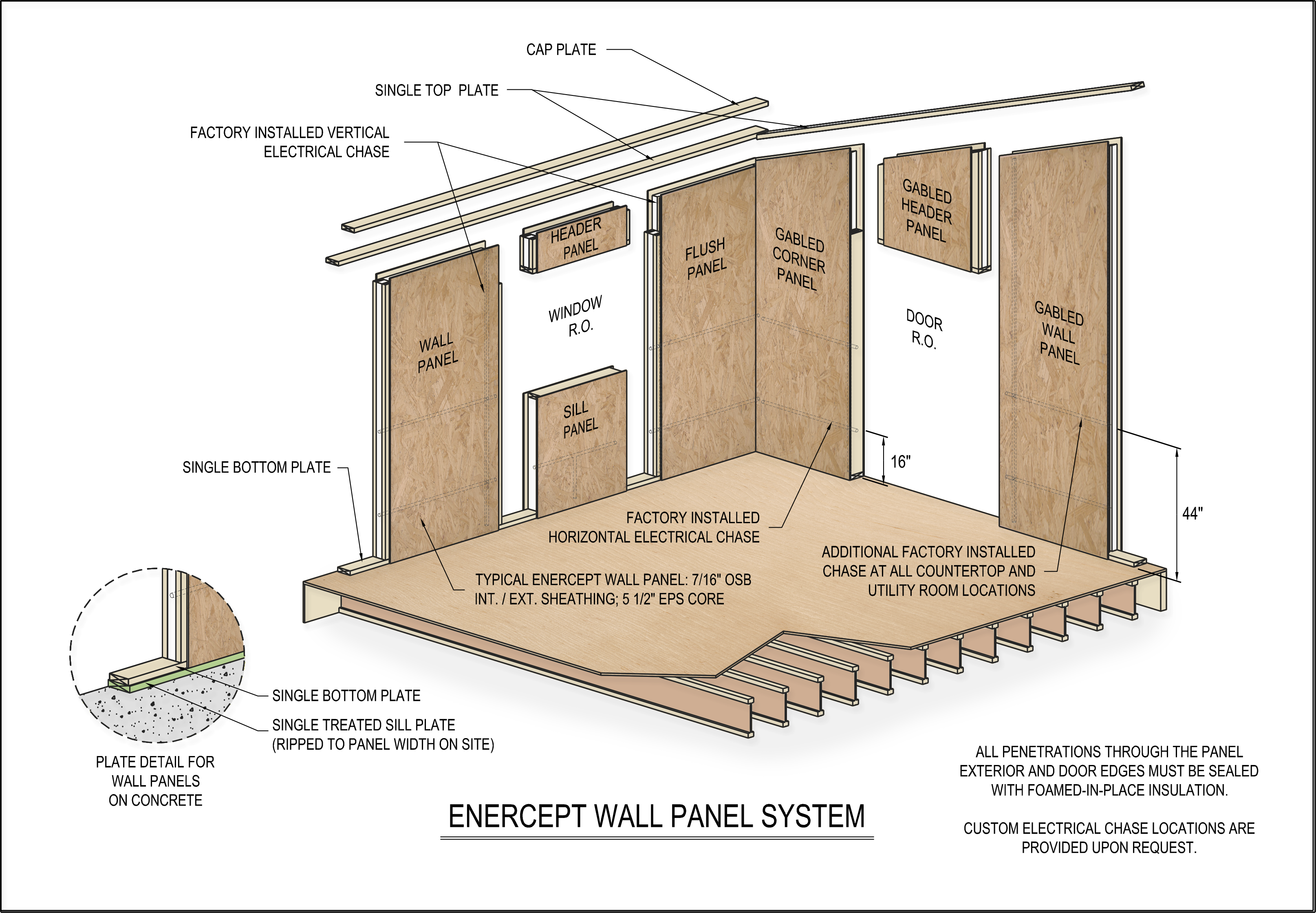 CAP PLATE

SINGLE TOP PLATE

FACTORY INSTALLED VERTICAL ELECTRICAL CHASE

HEADER PANEL

FLUSH PANEL

GABLED CORNER PANEL

GABLED HEADER PANEL

WALL PANEL

WINDOW R.O.

DOOR R.O.

GABLED WALL PANEL

SILL PANEL

SINGLE BOTTOM PLATE

16"

44"

FACTORY INSTALLED HORIZONTAL ELECTRICAL CHASE

ADDITIONAL FACTORY INSTALLED CHASE AT ALL COUNTERTOP AND UTILITY ROOM LOCATIONS

TYPICAL ENERCEPT WALL PANEL: 7/16" OSB INT. / EXT. SHEATHING; 5 1/2" EPS CORE

SINGLE BOTTOM PLATE

SINGLE TREATED SILL PLATE (RIPPED TO PANEL WIDTH ON SITE)

PLATE DETAIL FOR WALL PANELS ON CONCRETE

ENERCEPT WALL PANEL SYSTEM

ALL PENETRATIONS THROUGH THE PANEL EXTERIOR AND DOOR EDGES MUST BE SEALED WITH FOAMED-IN-PLACE INSULATION.

CUSTOM ELECTRICAL CHASE LOCATIONS ARE PROVIDED UPON REQUEST.